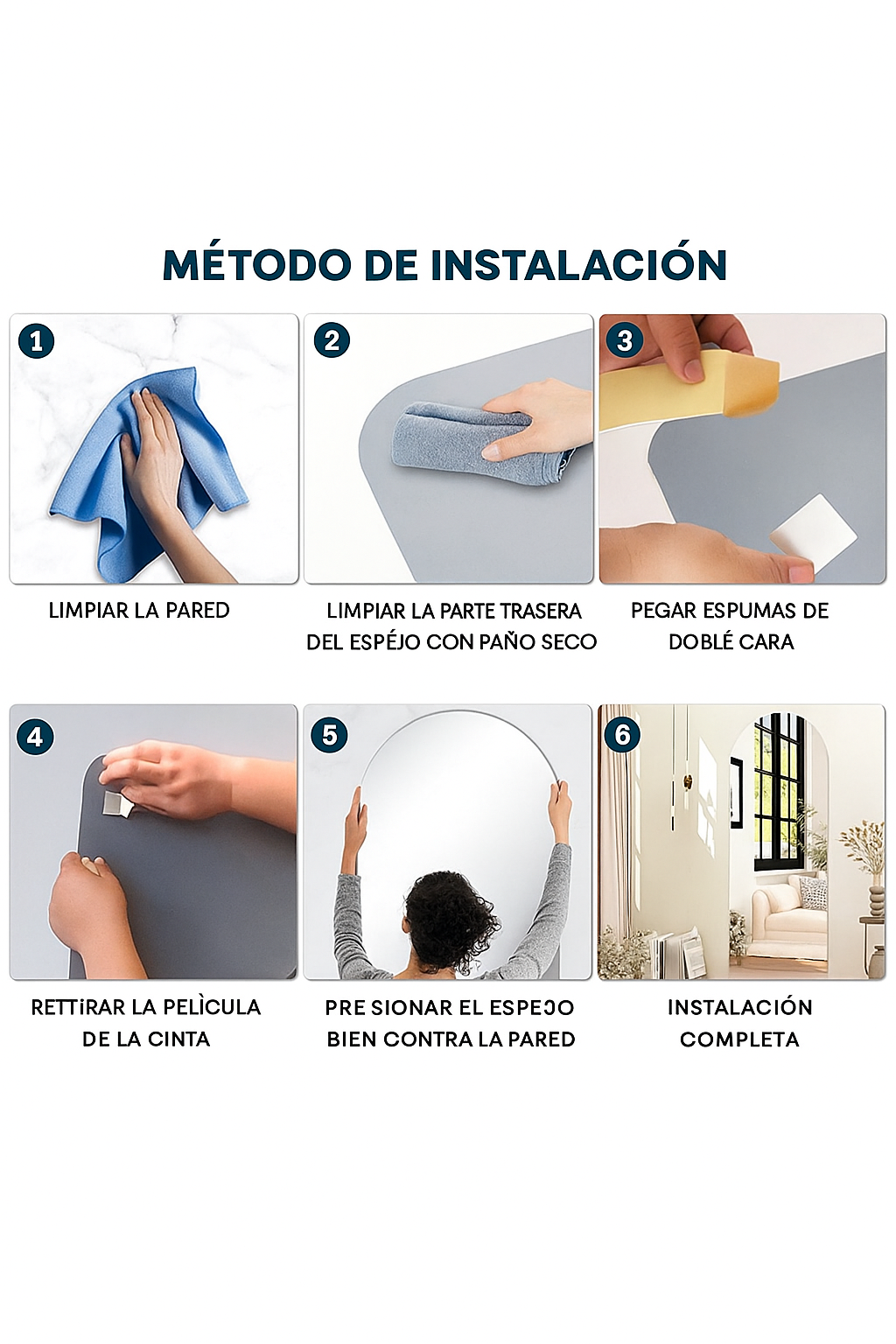 MÉTODO DE INSTALACIÓN

1

LIMPIAR LA PARED

2

LIMPIAR LA PARTE TRASERA DEL ESPÉJO CON PAÑO SECO

3

PEGAR ESPUMAS DE DOBLÉ CARA

4

RETTiRAR LA PELÌCULA DE LA CINTA

5

PRE SIONAR EL ESPEƆO BIEN CONTRA LA PARED

6

INSTALACIÓN COMPLETA